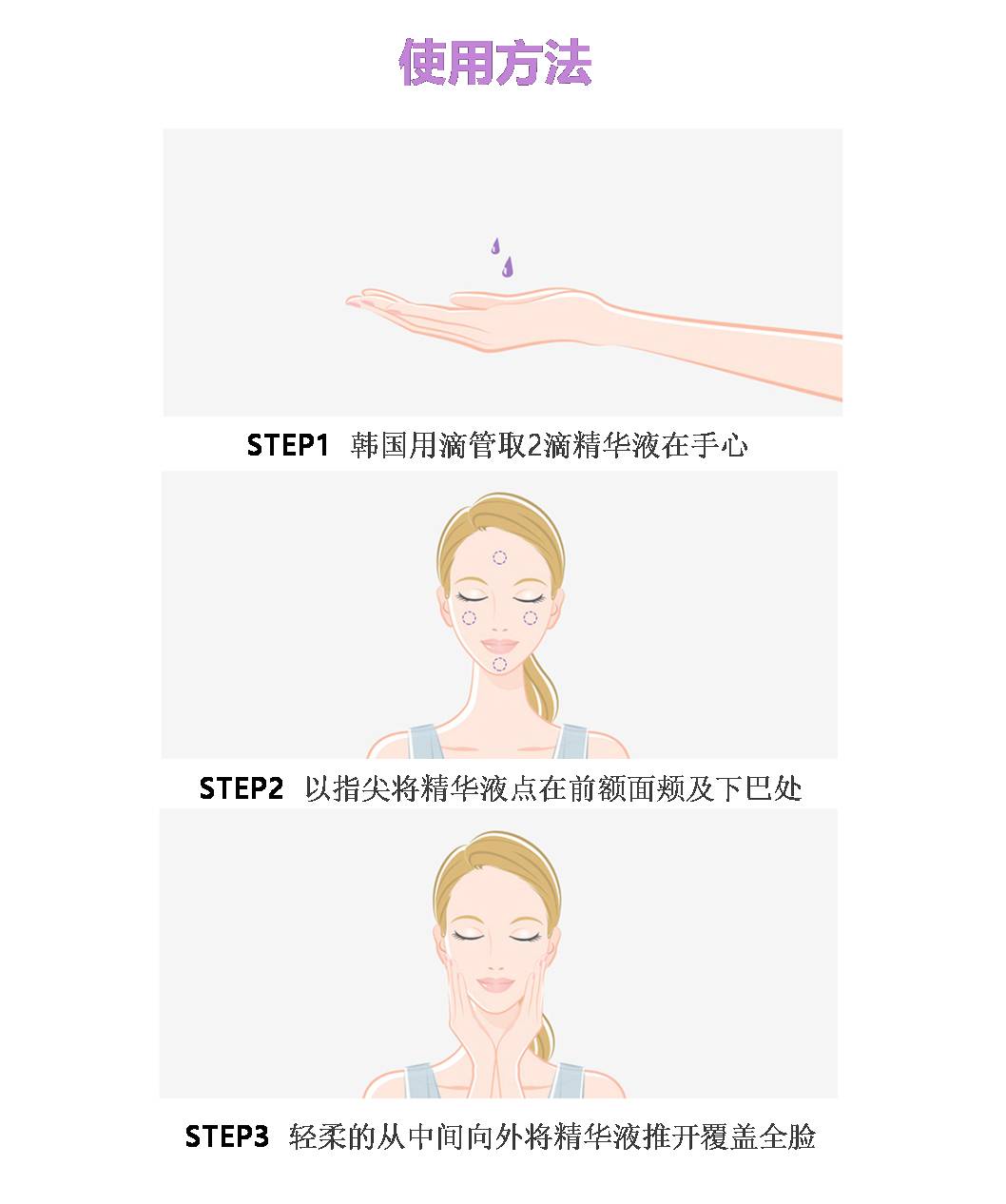 使用方法

STEP1 韩国用滴管取2滴精华液在手心

STEP2 以指尖将精华液点在前额面颊及下巴处

STEP3 轻柔的从中间向外将精华液推开覆盖全脸