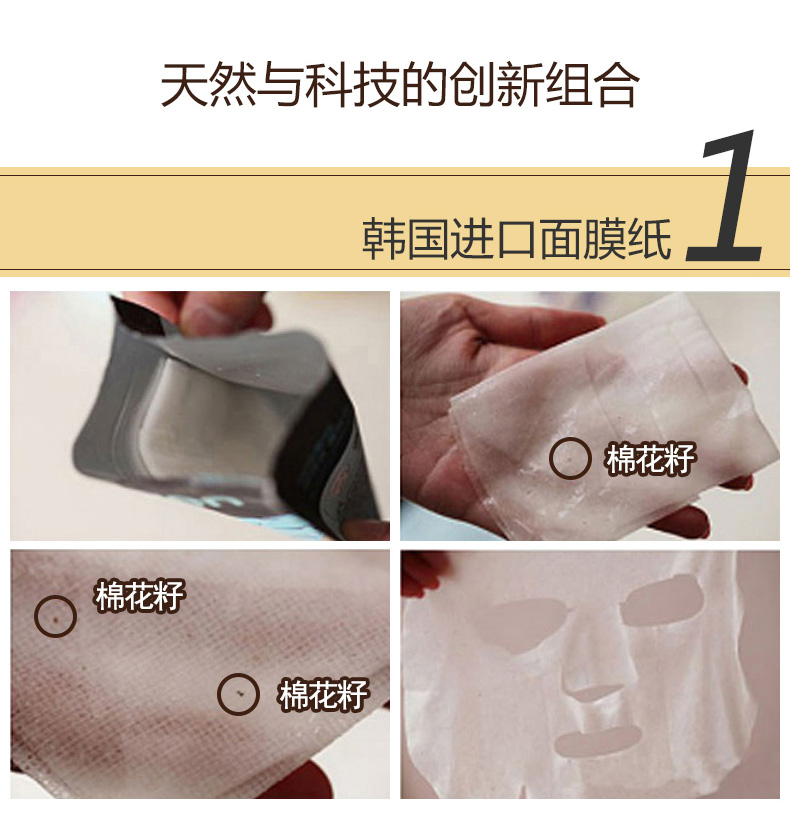 天然与科技的创新组合

韩国进口面膜纸 1

棉花籽

棉花籽

棉花籽